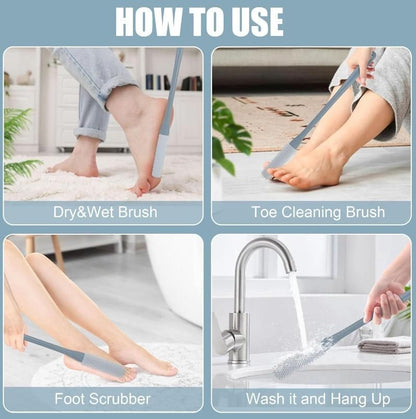 HOW TO USE

Dry&Wet Brush

Toe Cleaning Brush

Foot Scrubber

Wash it and Hang Up